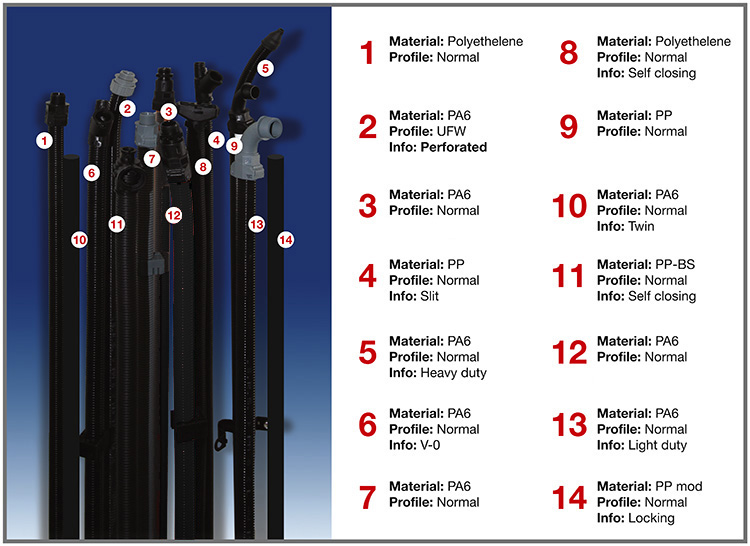 1 2 3 4 5 6 7 8 9 10 11 12 13 14

1 Material: Polyethelene
Profile: Normal

2 Material: PA6
Profile: UFW
Info: Perforated

3 Material: PA6
Profile: Normal

4 Material: PP
Profile: Normal
Info: Slit

5 Material: PA6
Profile: Normal
Info: Heavy duty

6 Material: PA6
Profile: Normal
Info: V-0

7 Material: PA6
Profile: Normal

8 Material: Polyethelene
Profile: Normal
Info: Self closing

9 Material: PP
Profile: Normal

10 Material: PA6
Profile: Normal
Info: Twin

11 Material: PP-BS
Profile: Normal
Info: Self closing

12 Material: PA6
Profile: Normal

13 Material: PA6
Profile: Normal
Info: Light duty

14 Material: PP mod
Profile: Normal
Info: Locking